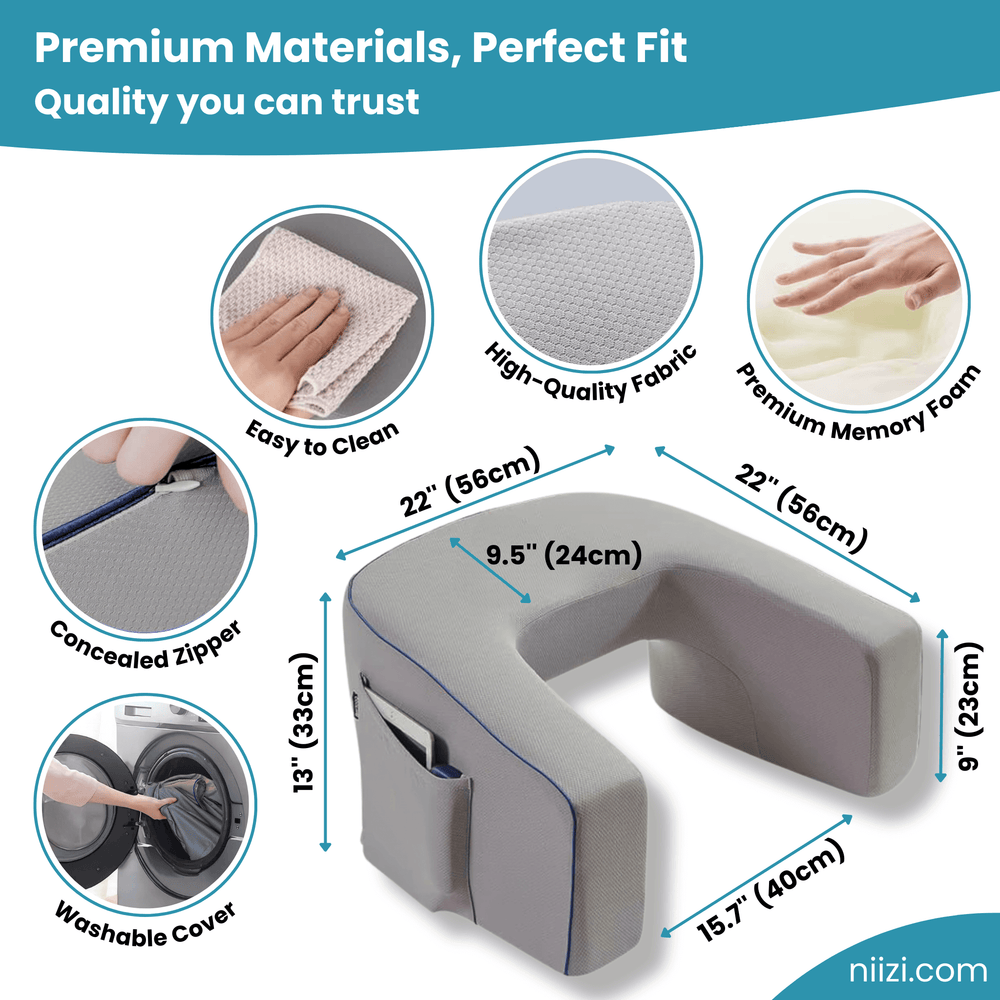 Premium Materials, Perfect Fit
Quality you can trust

Easy to Clean

High-Quality Fabric

Premium Memory Foam

Concealed Zipper

Washable Cover

22" (56cm)

22" (56cm)

9.5" (24cm)

13" (33cm)

9" (23cm)

15.7" (40cm)

niizi.com